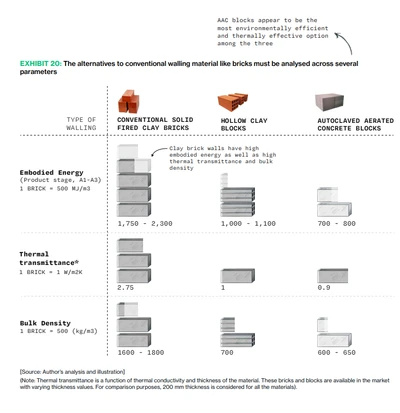 AAC blocks appear to be the most environmentally efficient and thermally effective option among the three

EXHIBIT 20: The alternatives to conventional walling material like bricks must be analysed across several parameters

TYPE OF WALLING

CONVENTIONAL SOLID FIRED CLAY BRICKS

HOLLOW CLAY BLOCKS

AUTOCLAVED AERATED CONCRETE BLOCKS

Clay brick walls have high embodied energy as well as high thermal transmittance and bulk density

Embodied Energy
(Product stage, A1-A3)
1 BRICK = 500 MJ/m3

1,750 - 2,300

1,000 - 1,100

700 - 800

Thermal transmittance*
1 BRICK = 1 W/m2K

2.75

1

0.9

Bulk Density
1 BRICK = 500 (kg/m3)

1600 - 1800

700

600 - 650

[Source: Author's analysis and illustration]

(Note: Thermal transmittance is a function of thermal conductivity and thickness of the material. These bricks and blocks are available in the market with varying thickness values. For comparison purposes, 200 mm thickness is considered for all the materials).